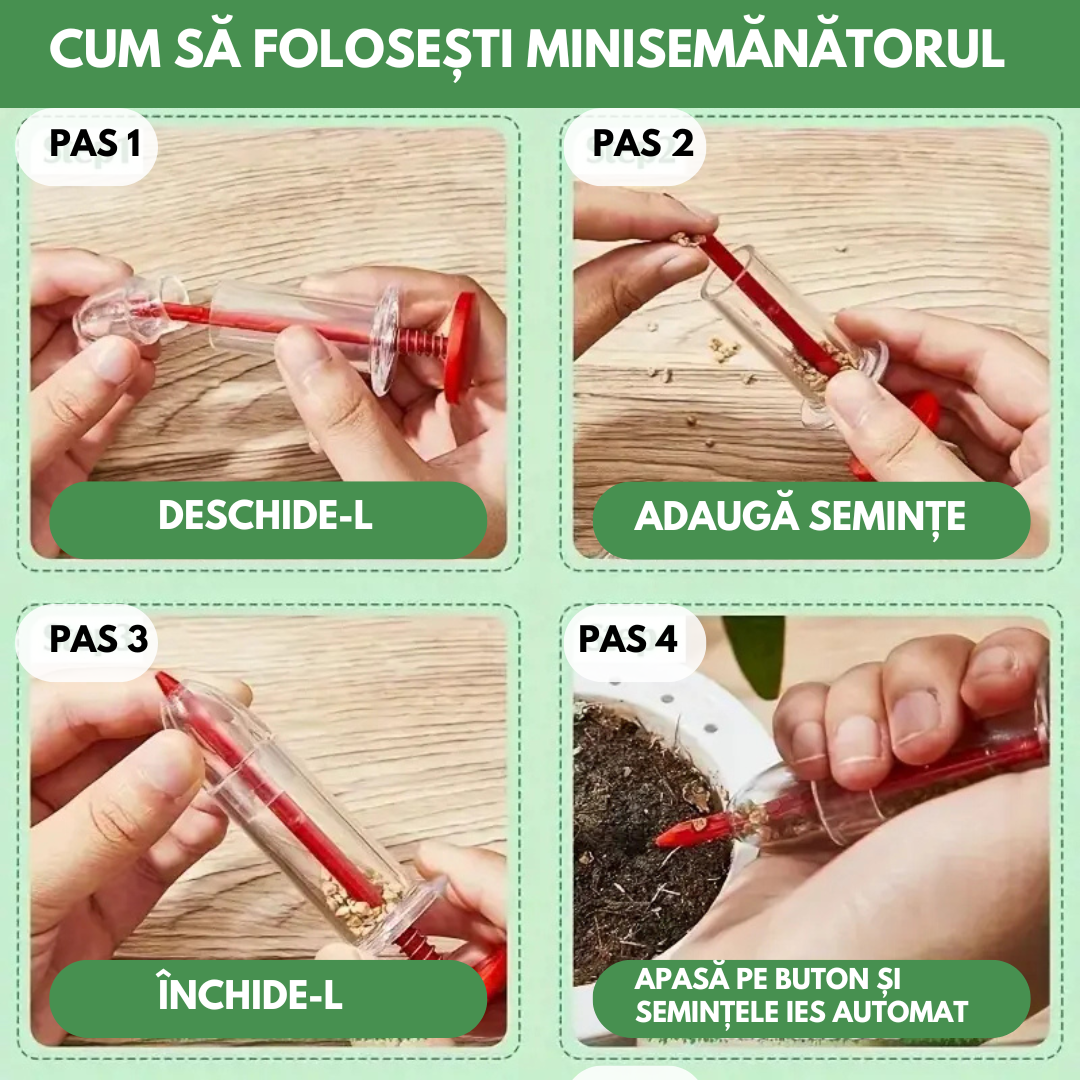 CUM SĂ FOLOSEȘTI MINISEMĂNĂTORUL

PAS 1

DESCHIDE-L

PAS 2

ADAUGĂ SEMINȚE

PAS 3

ÎNCHIDE-L

PAS 4

APASĂ PE BUTON ȘI SEMINȚELE IES AUTOMAT