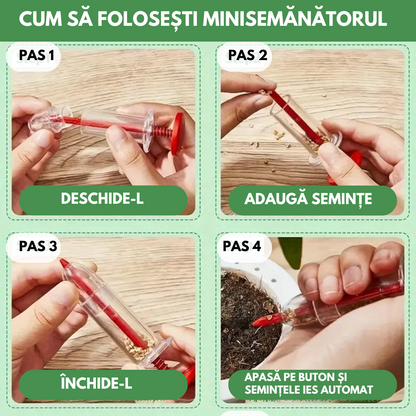 CUM SĂ FOLOSEȘTI MINISEMĂNĂTORUL

PAS 1

DESCHIDE-L

PAS 2

ADAUGĂ SEMINȚE

PAS 3

ÎNCHIDE-L

PAS 4

APASĂ PE BUTON ȘI SEMINȚELE IES AUTOMAT