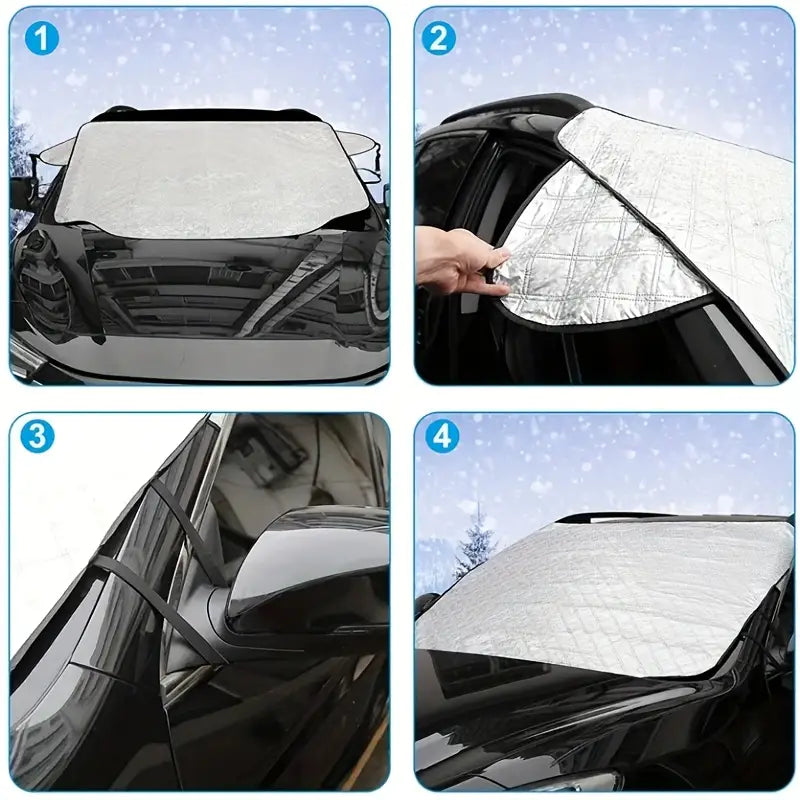 1

2

3

4